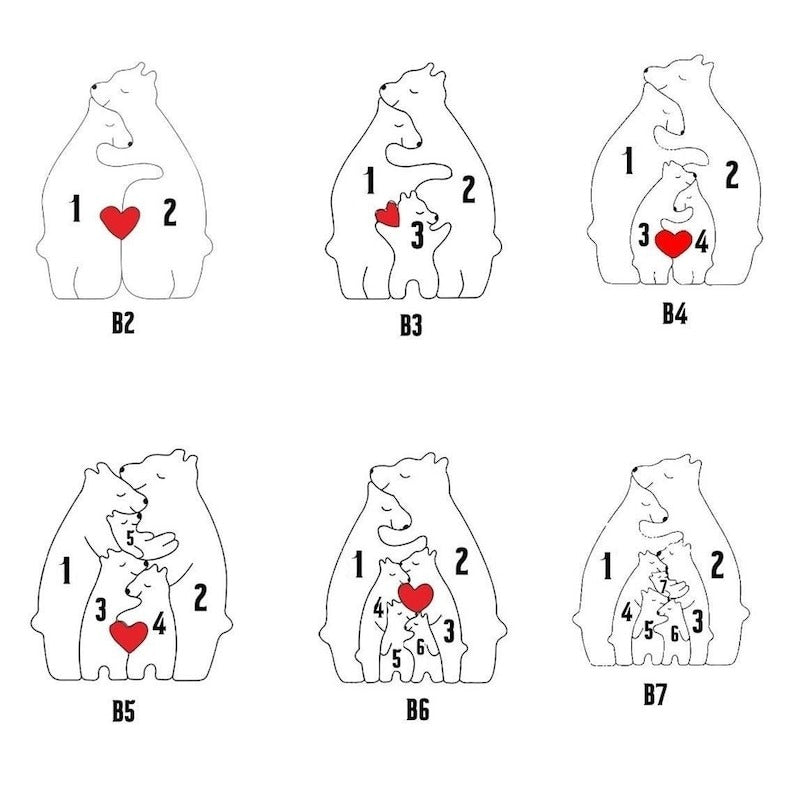 1 2
B2

1 2 3
B3

1 2 3 4
B4

5 1 3 4 2
B5

1 2 4 3 5 6
B6

1 2 7 4 5 6 3
B7